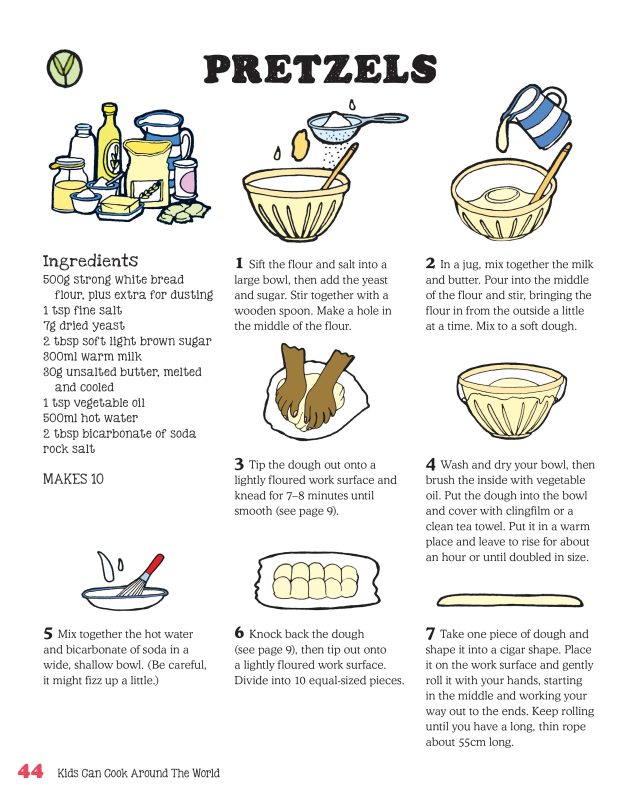 PRETZELS

Ingredients
500g strong white bread flour, plus extra for dusting
1 tsp fine salt
7g dried yeast
2 tbsp soft light brown sugar
300ml warm milk
30g unsalted butter, melted and cooled
1 tsp vegetable oil
500ml hot water
2 tbsp bicarbonate of soda
rock salt

MAKES 10

1 Sift the flour and salt into a large bowl, then add the yeast and sugar. Stir together with a wooden spoon. Make a hole in the middle of the flour.

2 In a jug, mix together the milk and butter. Pour into the middle of the flour and stir, bringing the flour in from the outside a little at a time. Mix to a soft dough.

3 Tip the dough out onto a lightly floured work surface and knead for 7–8 minutes until smooth (see page 9).

4 Wash and dry your bowl, then brush the inside with vegetable oil. Put the dough into the bowl and cover with clingfilm or a clean tea towel. Put it in a warm place and leave to rise for about an hour or until doubled in size.

5 Mix together the hot water and bicarbonate of soda in a wide, shallow bowl. (Be careful, it might fizz up a little.)

6 Knock back the dough (see page 9), then tip out onto a lightly floured work surface. Divide into 10 equal-sized pieces.

7 Take one piece of dough and shape it into a cigar shape. Place it on the work surface and gently roll it with your hands, starting in the middle and working your way out to the ends. Keep rolling until you have a long, thin rope about 55cm long.

44 Kids Can Cook Around The World