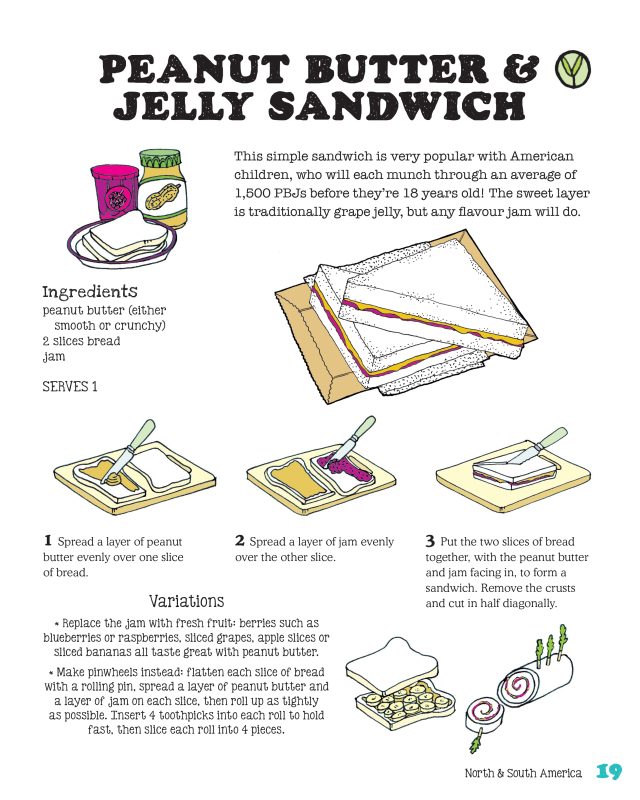 PEANUT BUTTER & JELLY SANDWICH

This simple sandwich is very popular with American children, who will each munch through an average of 1,500 PBJs before they're 18 years old! The sweet layer is traditionally grape jelly, but any flavour jam will do.

Ingredients
peanut butter (either smooth or crunchy)
2 slices bread
jam

SERVES 1

1 Spread a layer of peanut butter evenly over one slice of bread.

2 Spread a layer of jam evenly over the other slice.

3 Put the two slices of bread together, with the peanut butter and jam facing in, to form a sandwich. Remove the crusts and cut in half diagonally.

Variations
* Replace the jam with fresh fruit: berries such as blueberries or raspberries, sliced grapes, apple slices or sliced bananas all taste great with peanut butter.
* Make pinwheels instead: flatten each slice of bread with a rolling pin, spread a layer of peanut butter and a layer of jam on each slice, then roll up as tightly as possible. Insert 4 toothpicks into each roll to hold fast, then slice each roll into 4 pieces.

North & South America 19