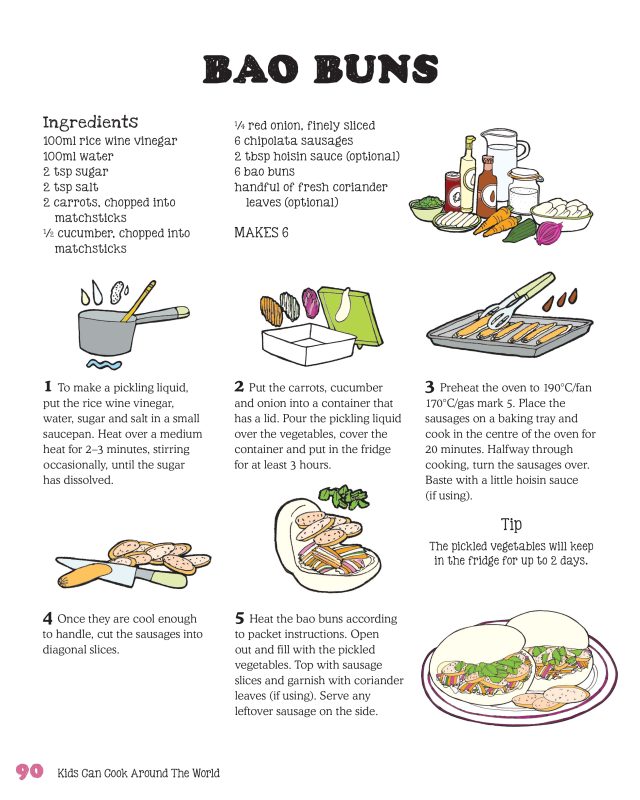 BAO BUNS

Ingredients
100ml rice wine vinegar
100ml water
2 tsp sugar
2 tsp salt
2 carrots, chopped into matchsticks
½ cucumber, chopped into matchsticks
¼ red onion, finely sliced
6 chipolata sausages
2 tbsp hoisin sauce (optional)
6 bao buns
handful of fresh coriander leaves (optional)

MAKES 6

1 To make a pickling liquid, put the rice wine vinegar, water, sugar and salt in a small saucepan. Heat over a medium heat for 2–3 minutes, stirring occasionally, until the sugar has dissolved.

2 Put the carrots, cucumber and onion into a container that has a lid. Pour the pickling liquid over the vegetables, cover the container and put in the fridge for at least 3 hours.

3 Preheat the oven to 190°C/fan 170°C/gas mark 5. Place the sausages on a baking tray and cook in the centre of the oven for 20 minutes. Halfway through cooking, turn the sausages over. Baste with a little hoisin sauce (if using).

Tip
The pickled vegetables will keep in the fridge for up to 2 days.

4 Once they are cool enough to handle, cut the sausages into diagonal slices.

5 Heat the bao buns according to packet instructions. Open out and fill with the pickled vegetables. Top with sausage slices and garnish with coriander leaves (if using). Serve any leftover sausage on the side.

90 Kids Can Cook Around The World